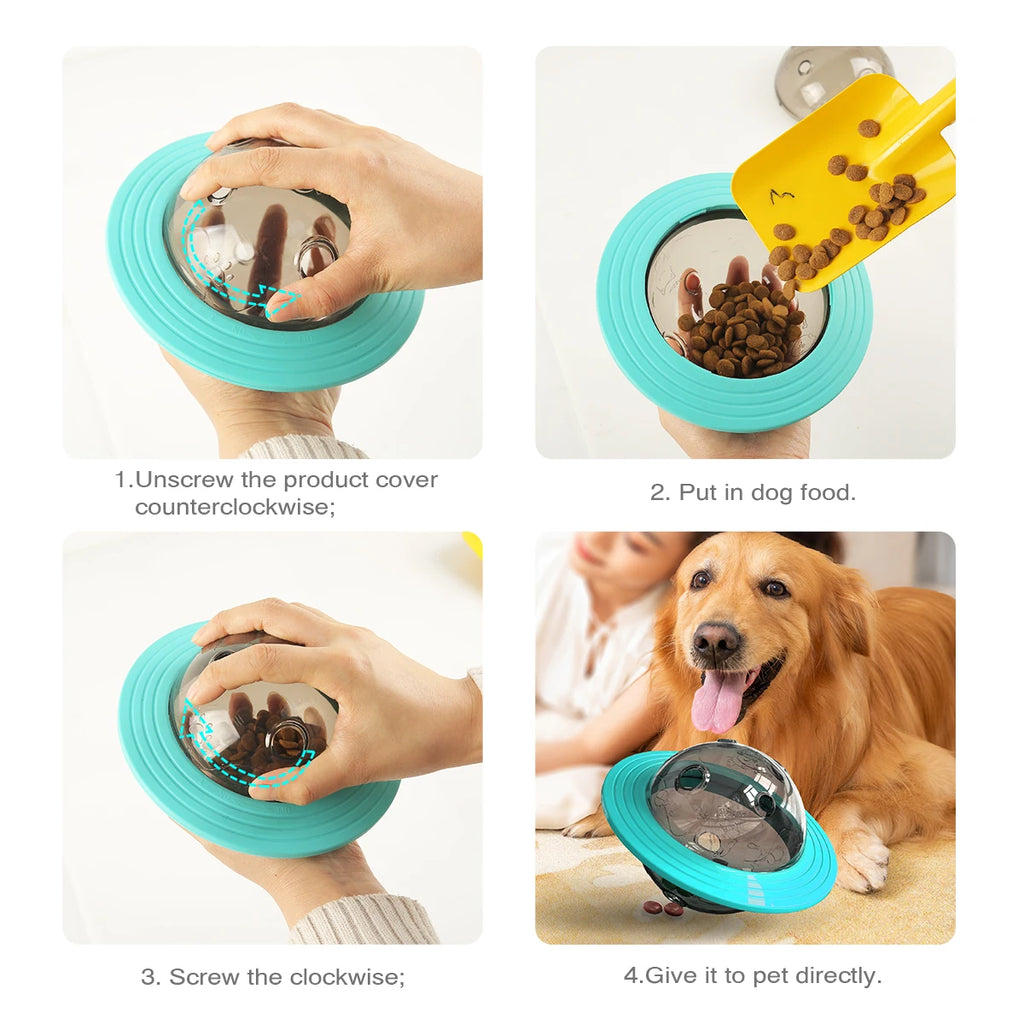 1.Unscrew the product cover counterclockwise;

2. Put in dog food.

3. Screw the clockwise;

4.Give it to pet directly.