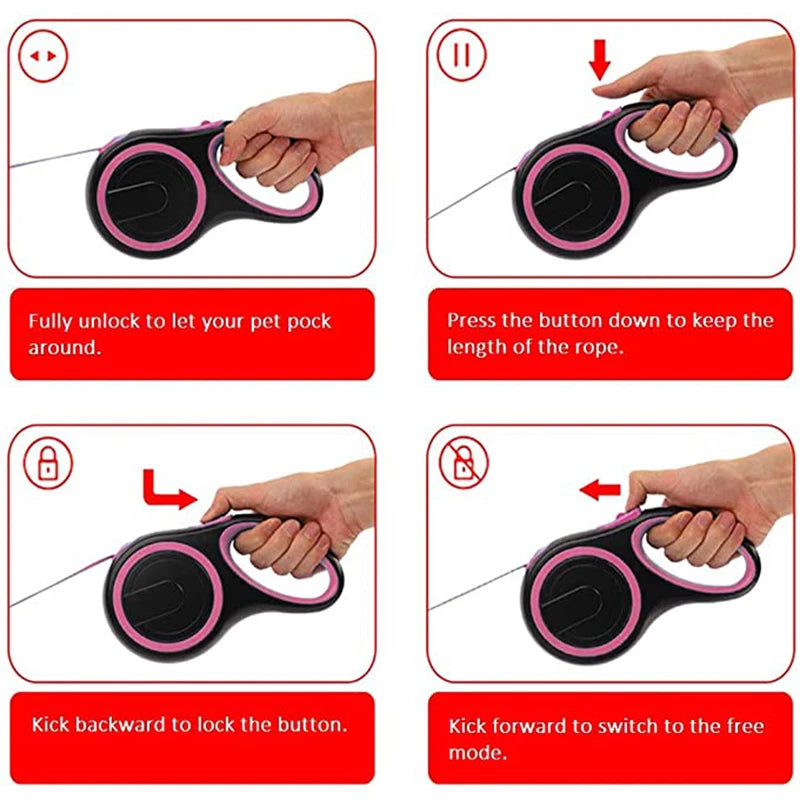 Fully unlock to let your pet pock around.

Press the button down to keep the length of the rope.

Kick backward to lock the button.

Kick forward to switch to the free mode.